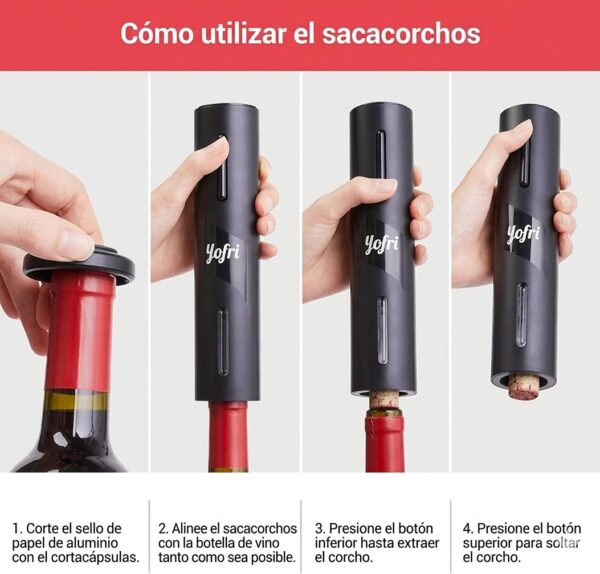 Cómo utilizar el sacacorchos

Yofri

Yofri

Yofri

1. Corte el sello de papel de aluminio con el cortacápsulas.

2. Alinee el sacacorchos con la botella de vino tanto como sea posible.

3. Presione el botón inferior hasta extraer el corcho.

4. Presione el botón superior para soltar el corcho.